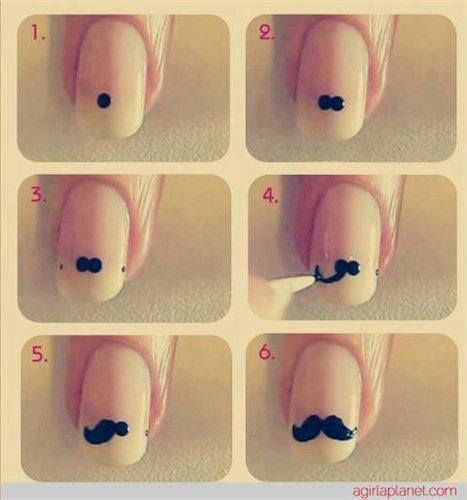 1.

2.

3.

4.

5.

6.

agirlaplanet.com